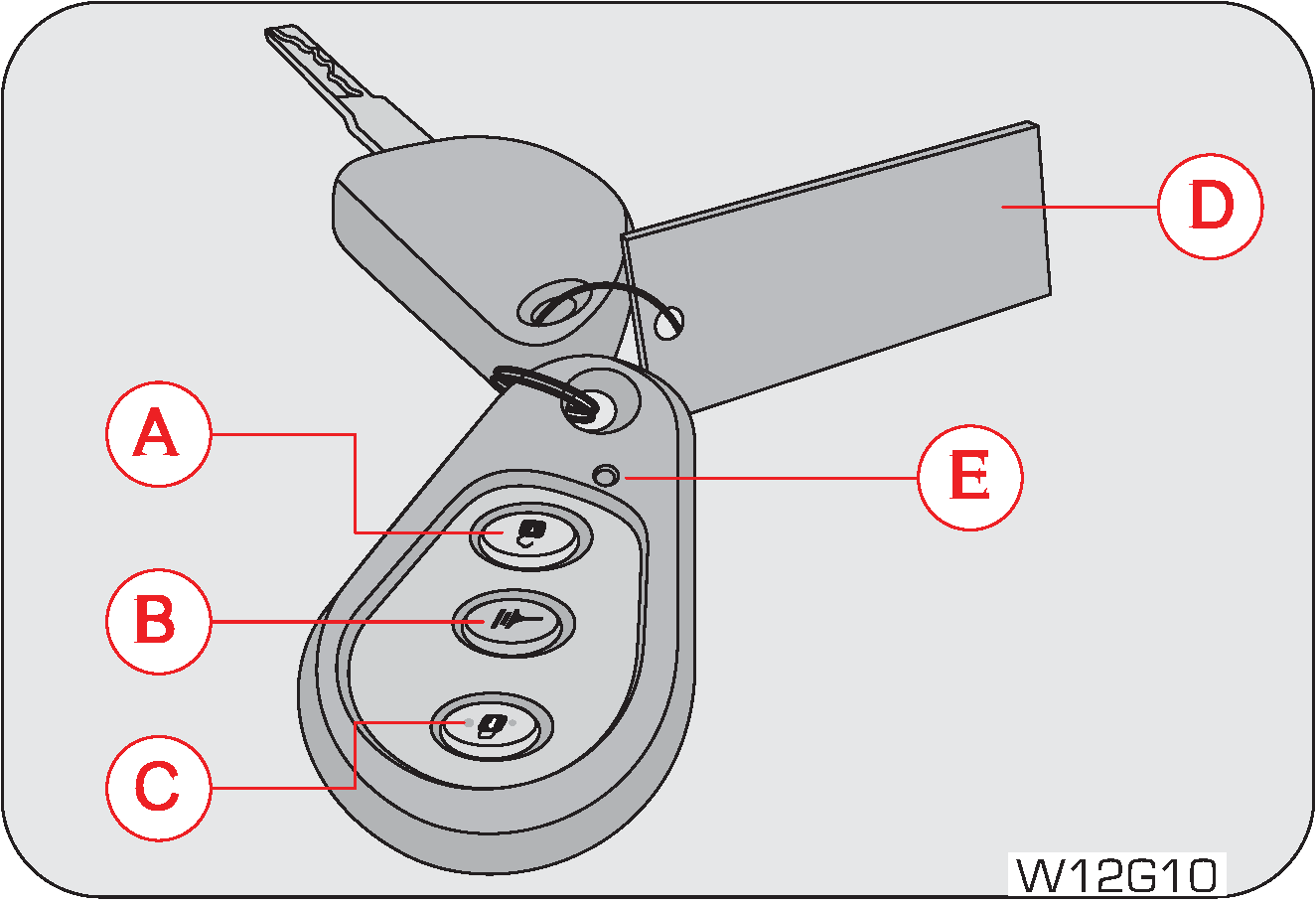 D
A
E
B
C
W12G10