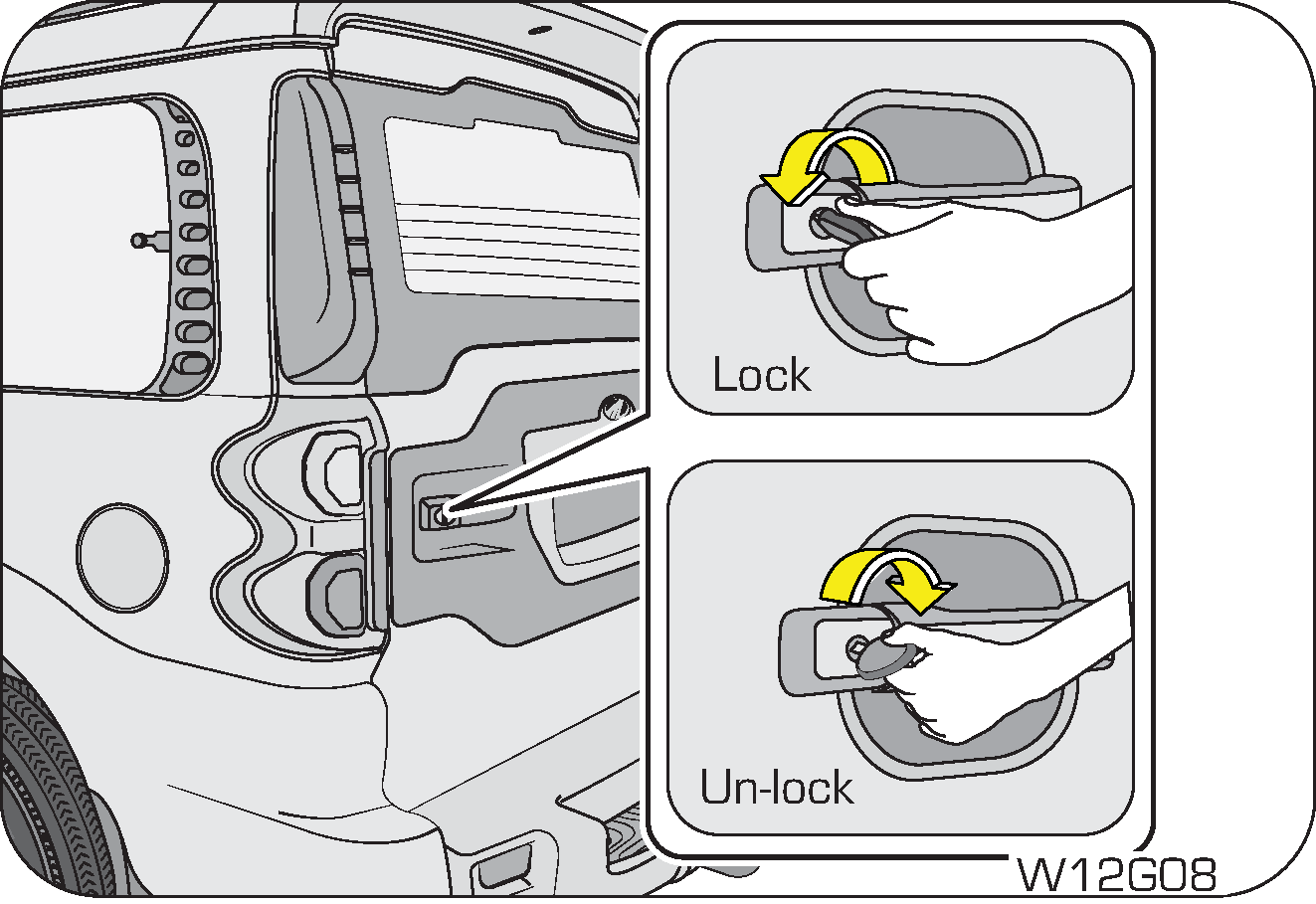 Lock

Un-lock

W12G08