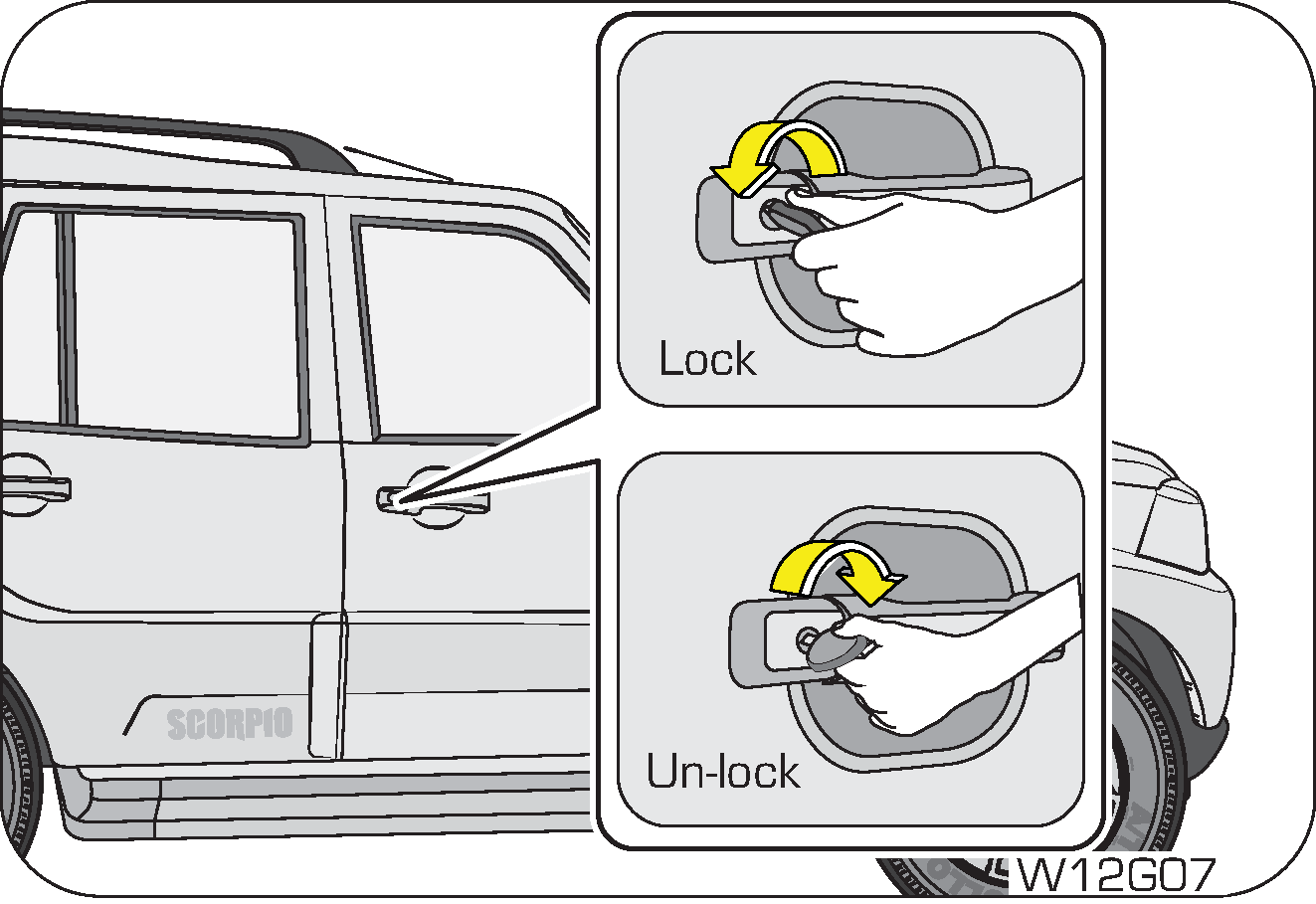 SCORPIO

Lock

Un-lock

W12G07