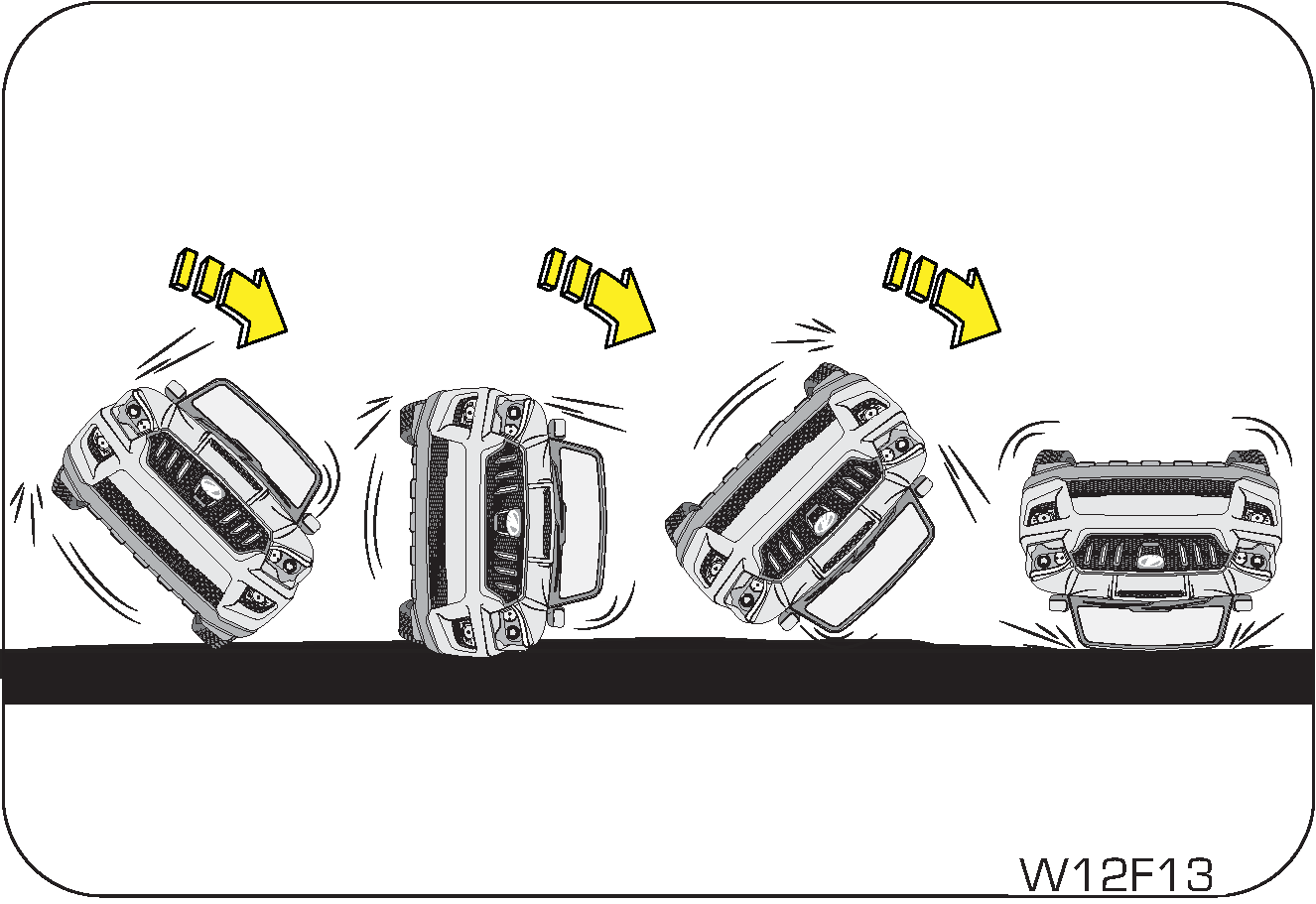 W12F13