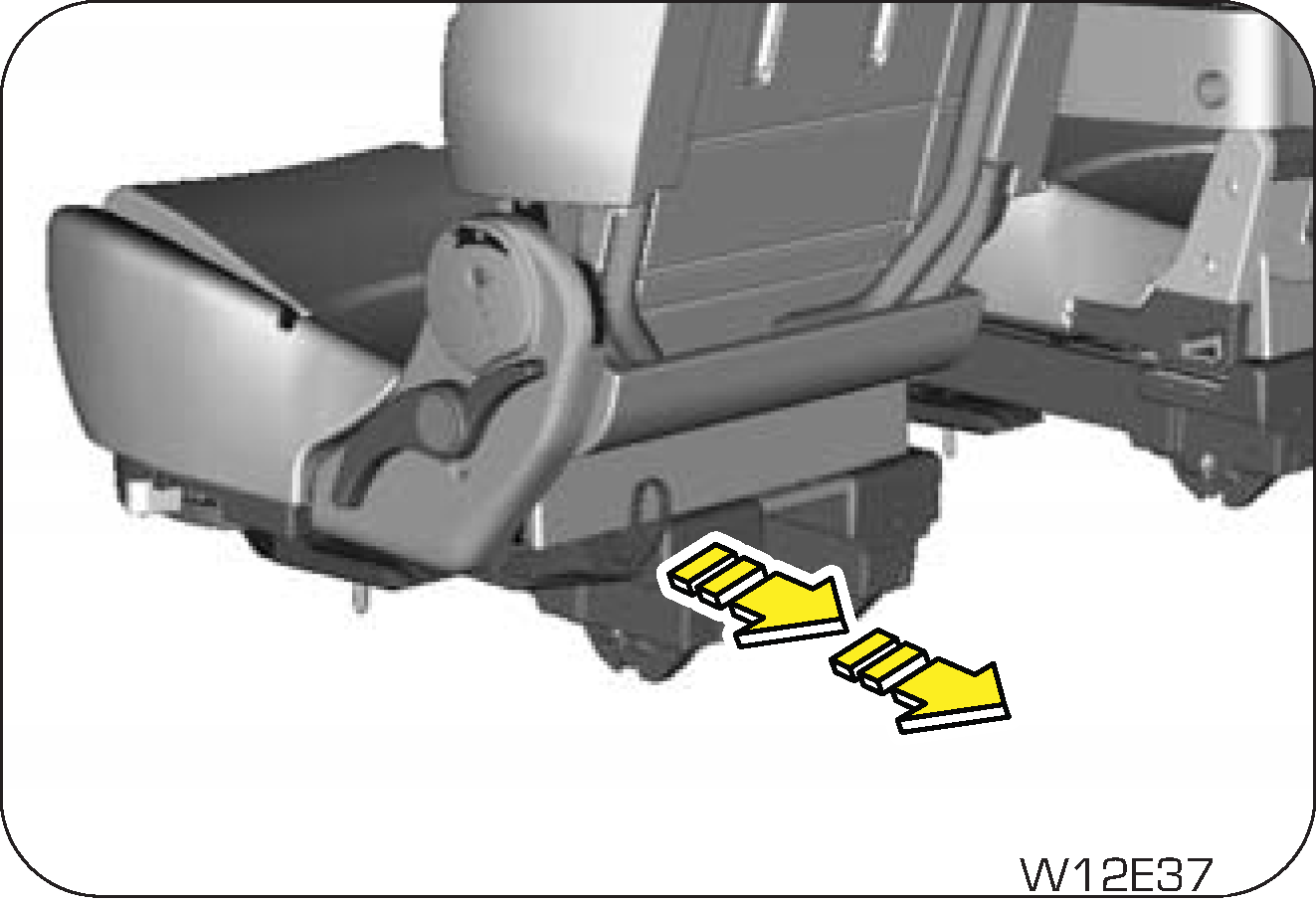 W12E37