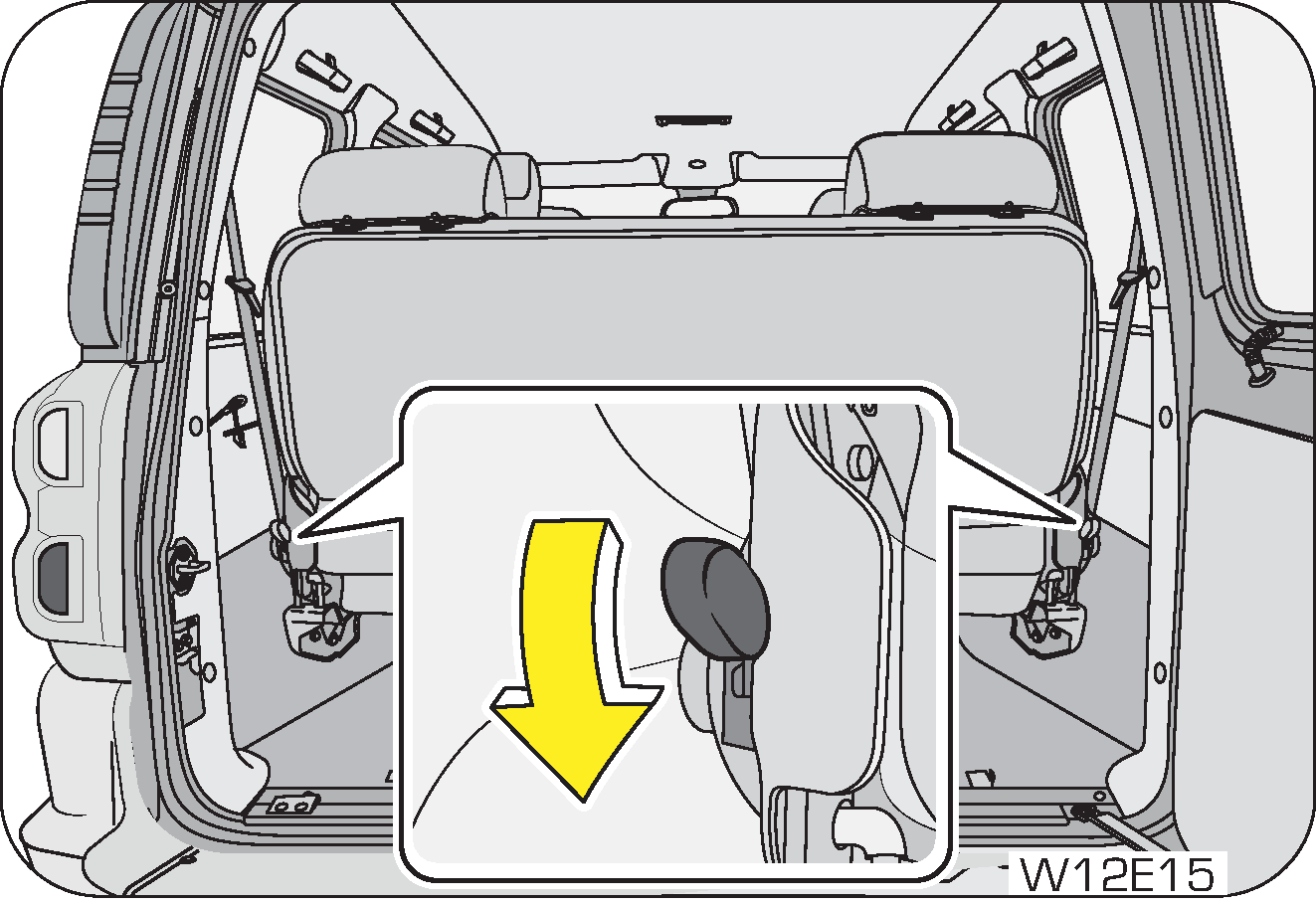 W12E15