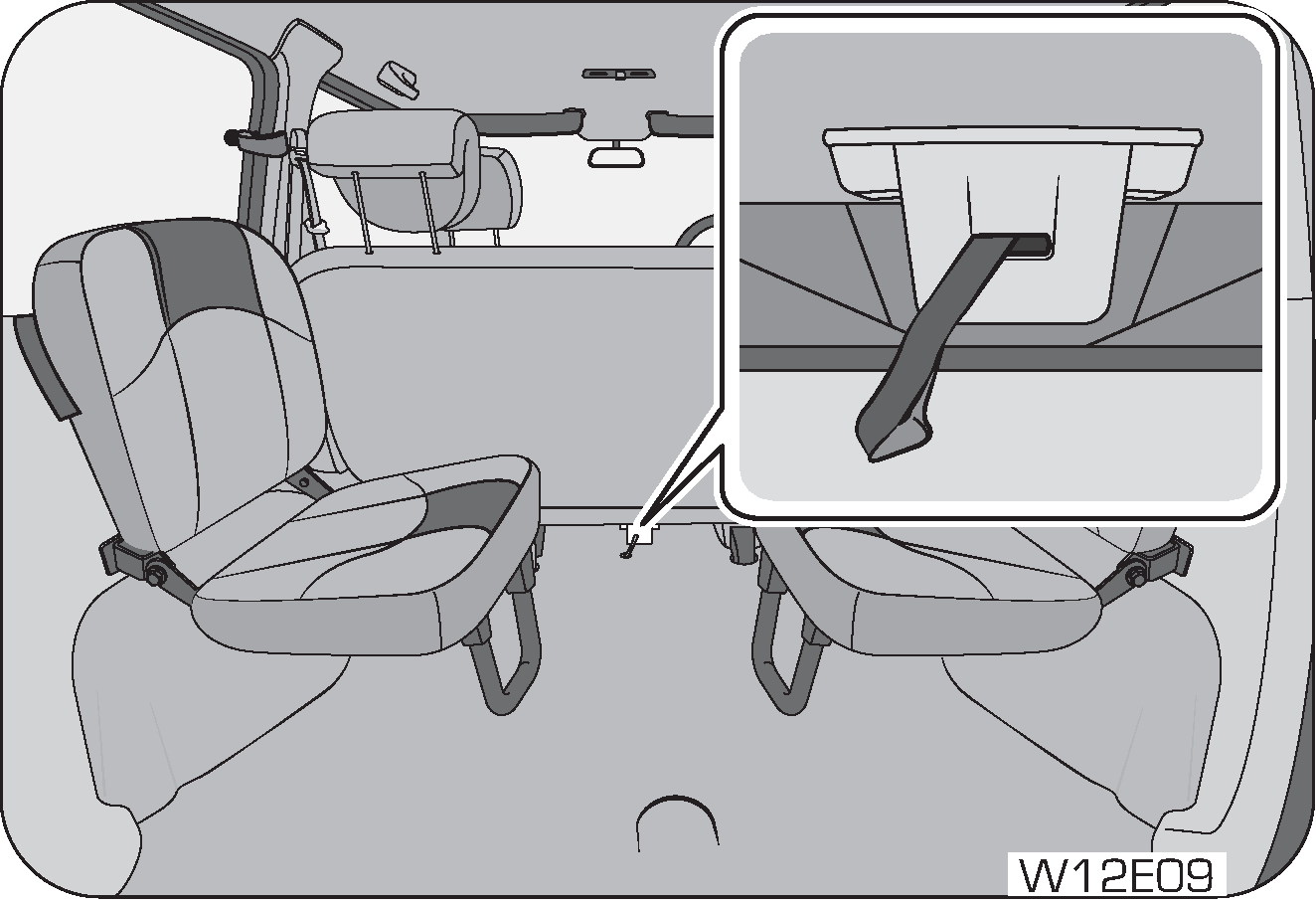 W12E09