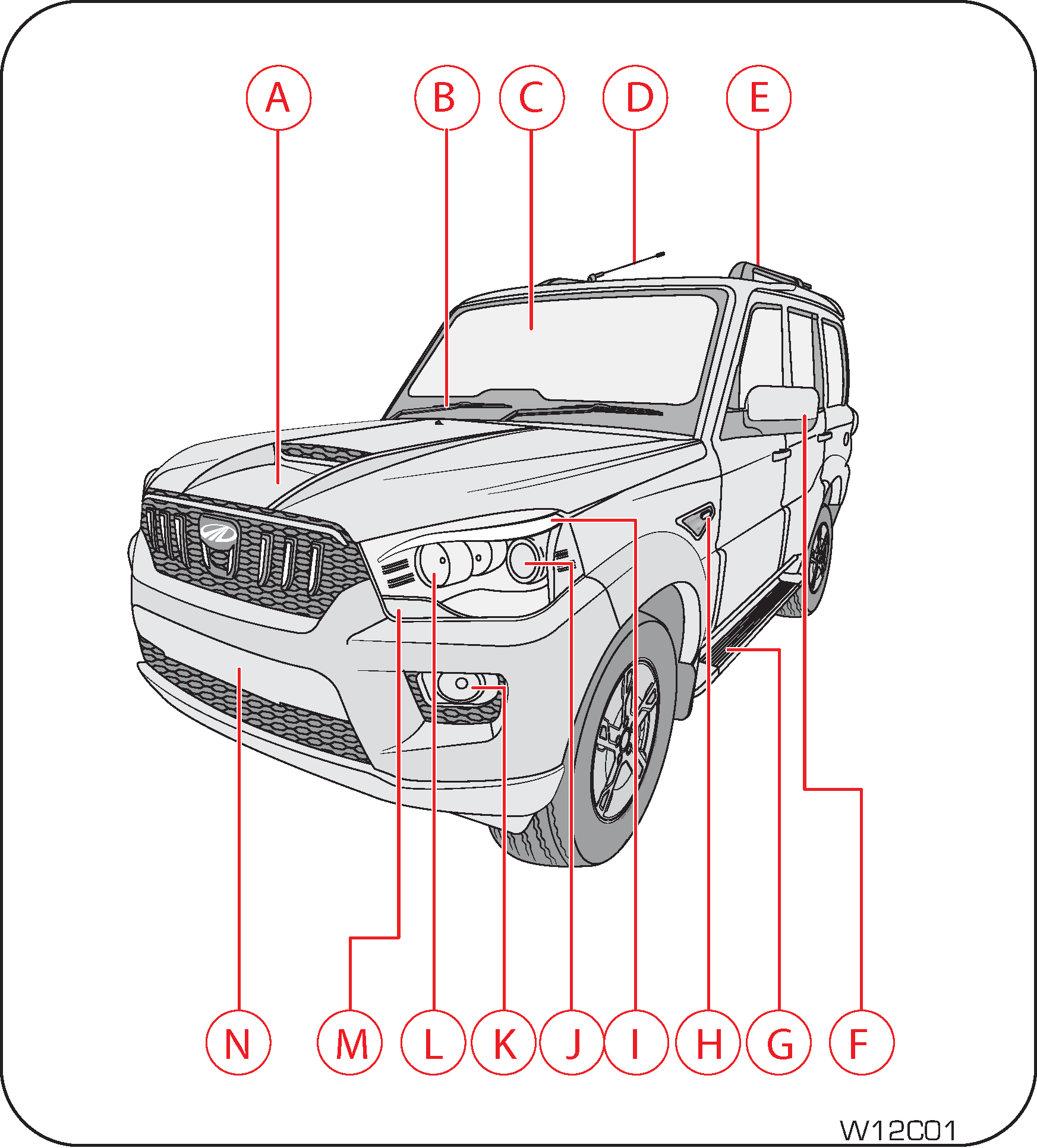 A B C D E

N M L K J I H G F

W12C01