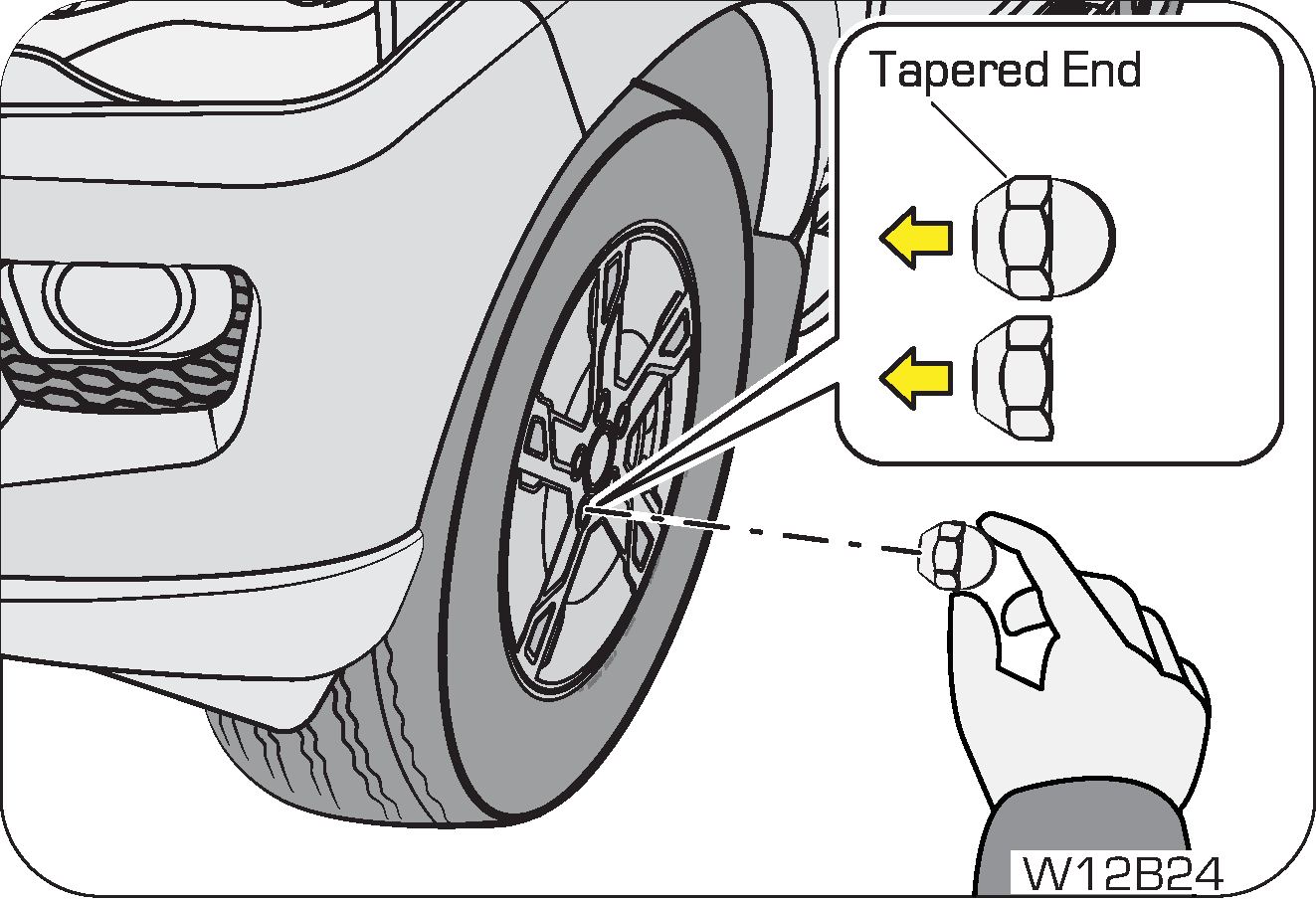 Tapered End

W12B24