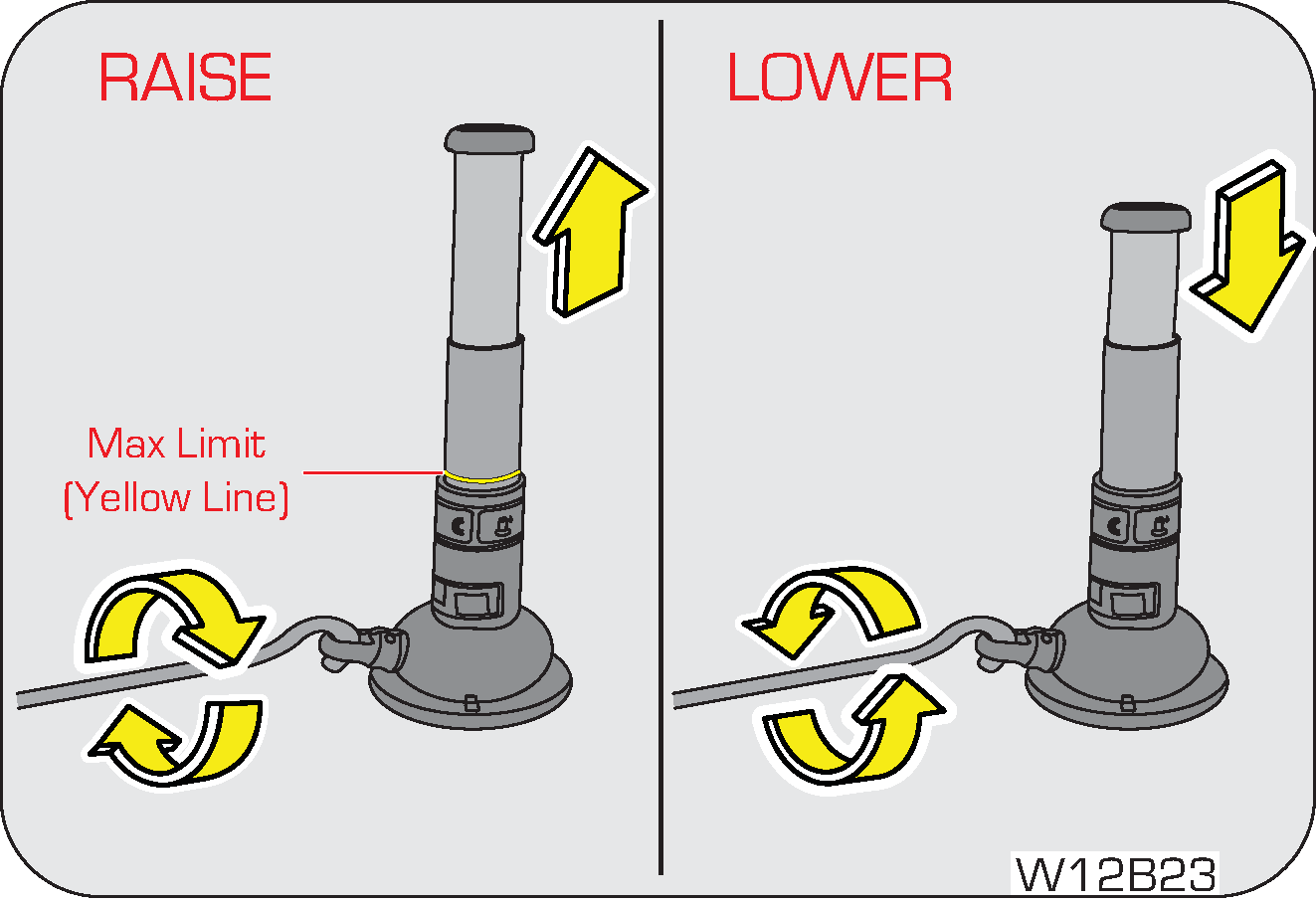 RAISE

Max Limit
(Yellow Line)

LOWER

W12B23